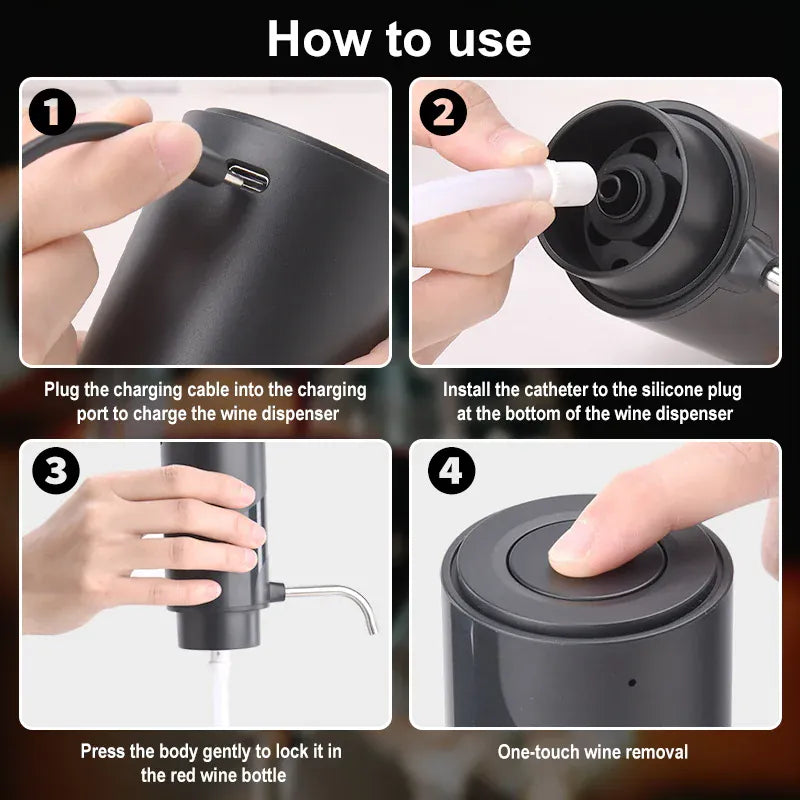 How to use

1

Plug the charging cable into the charging port to charge the wine dispenser

2

Install the catheter to the silicone plug at the bottom of the wine dispenser

3

Press the body gently to lock it in the red wine bottle

4

One-touch wine removal